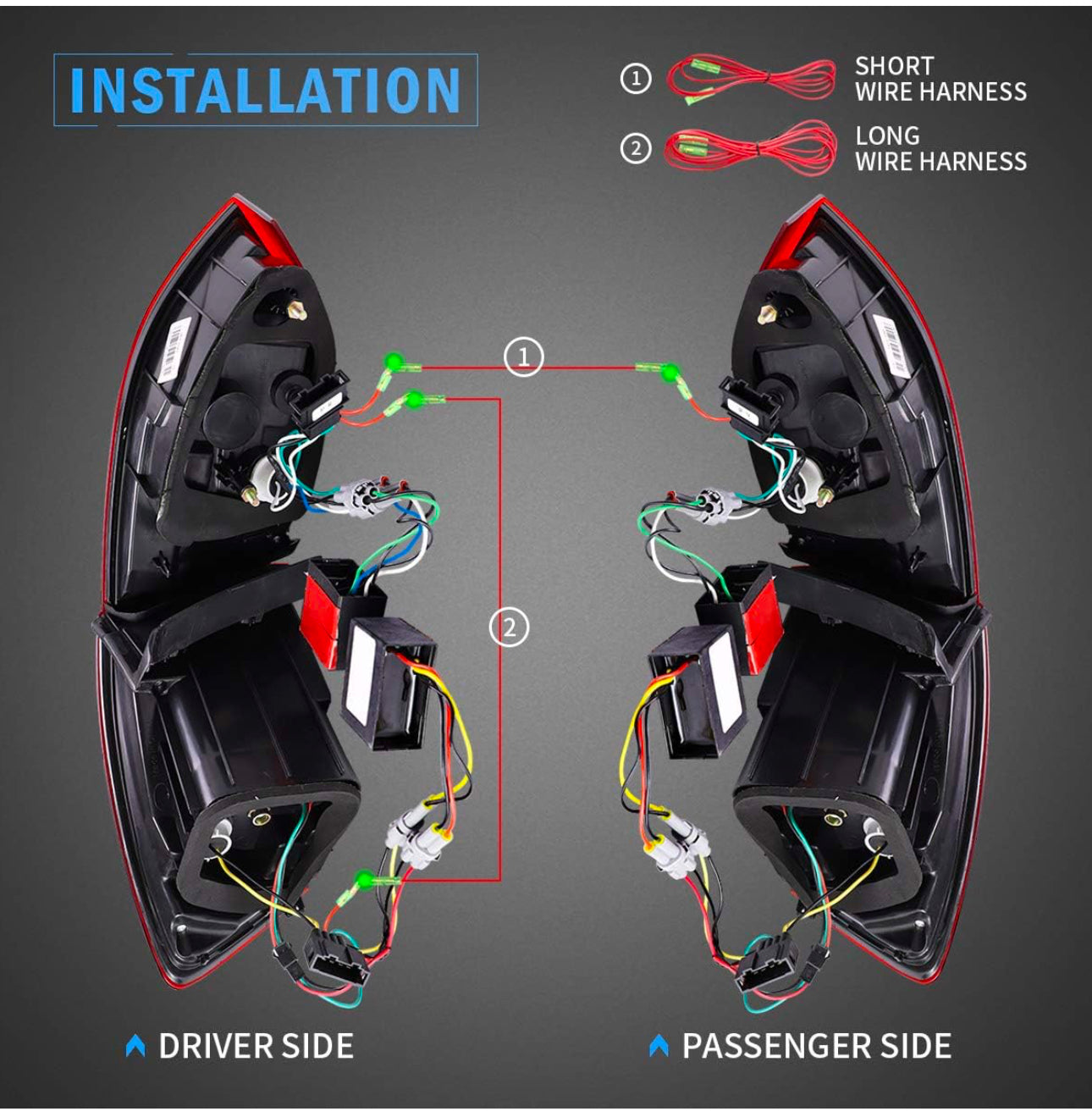 INSTALLATION

1 SHORT WIRE HARNESS

2 LONG WIRE HARNESS

1

2

DRIVER SIDE

PASSENGER SIDE